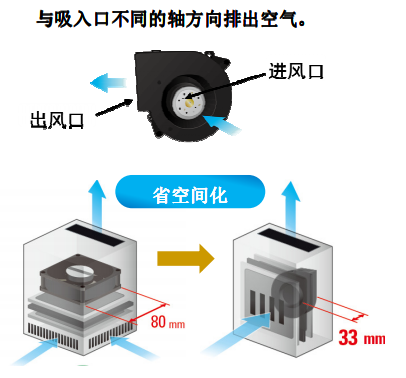 与吸入口不同的轴方向排出空气。

进风口

出风口

省空间化

80 mm

33 mm